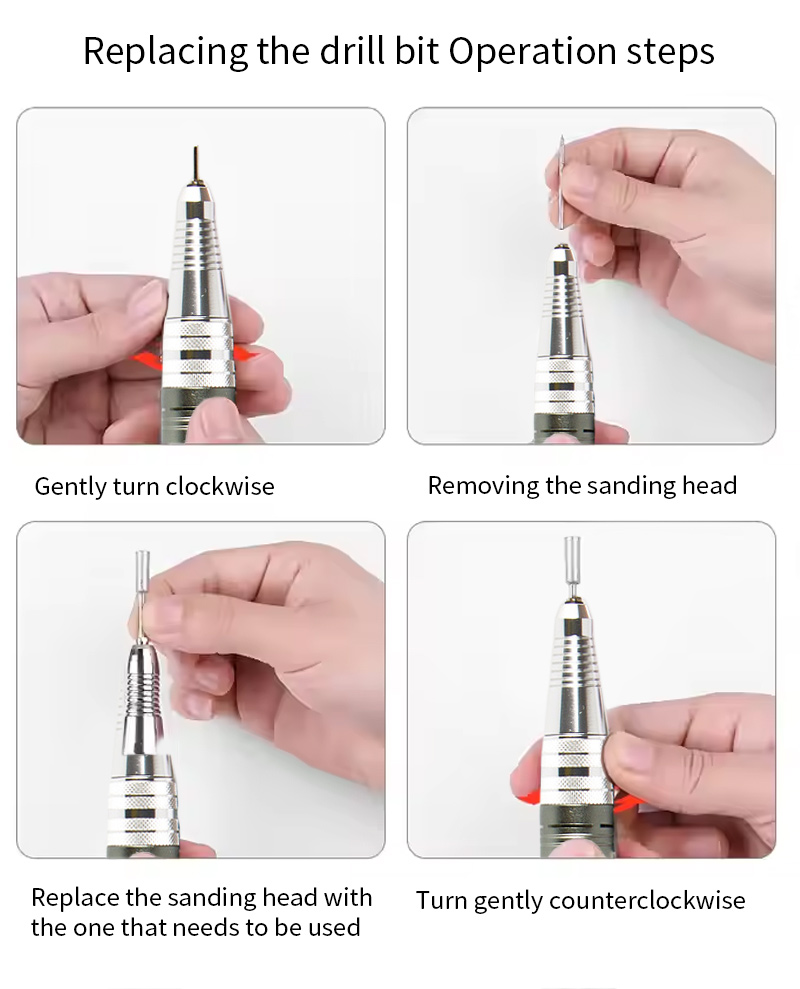 Replacing the drill bit Operation steps

Gently turn clockwise

Removing the sanding head

Replace the sanding head with the one that needs to be used

Turn gently counterclockwise